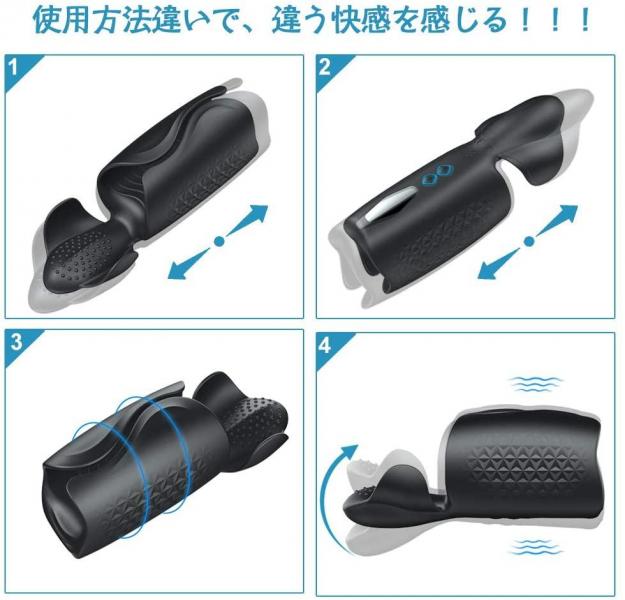 使用方法違いで、違う快感を感じる！！！

1

2

3

4