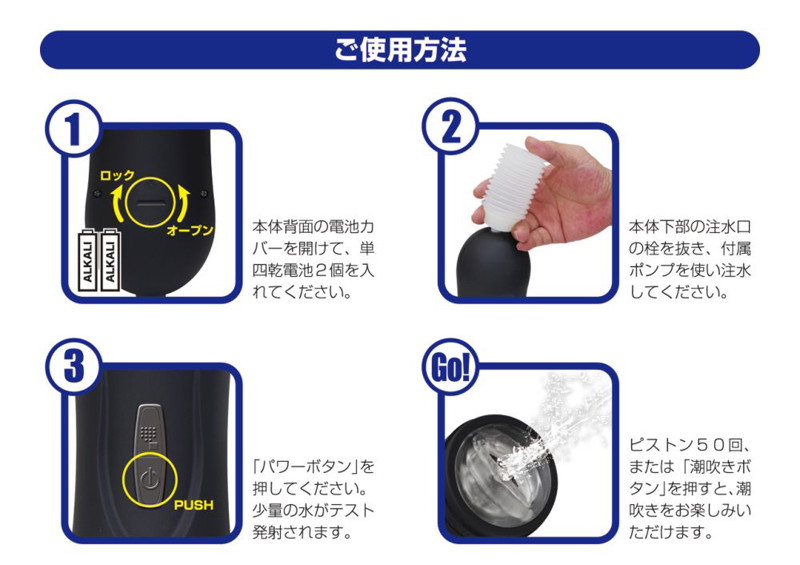 ご使用方法

1

ロック

オープン

ALKALI ALKALI

本体背面の電池カバーを開けて、単四乾電池２個を入れてください。

2

本体下部の注水口の栓を抜き、付属ポンプを使い注水してください。

3

PUSH

「パワーボタン」を押してください。少量の水がテスト発射されます。

Go!

ピストン５０回、または「潮吹きボタン」を押すと、潮吹きをお楽しみいただけます。